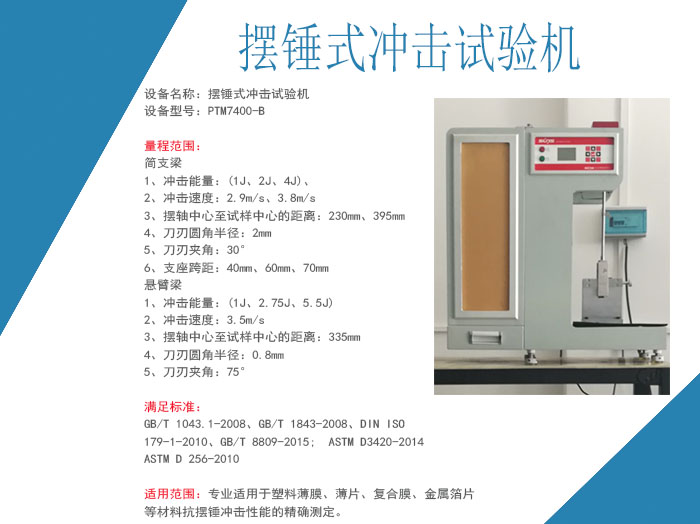 摆锤式冲击试验机

设备名称：摆锤式冲击试验机
设备型号：PTM7400-B

量程范围：
简支梁
1、冲击能量：（1J、2J、4J）、
2、冲击速度：2.9m/s、3.8m/s
3、摆轴中心至试样中心的距离：230mm、395mm
4、刀刃圆角半径：2mm
5、刀刃夹角：30°
6、支座跨距：40mm、60mm、70mm
悬臂梁
1、冲击能量：（1J、2.75J、5.5J）
2、冲击速度：3.5m/s
3、摆轴中心至试样中心的距离：335mm
4、刀刃圆角半径：0.8mm
5、刀刃夹角：75°

满足标准：
GB/T 1043.1-2008、GB/T 1843-2008、DIN ISO 179-1-2010、GB/T 8809-2015； ASTM D3420-2014 ASTM D 256-2010

适用范围：专业适用于塑料薄膜、薄片、复合膜、金属箔片等材料抗摆锤冲击性能的精确测定。